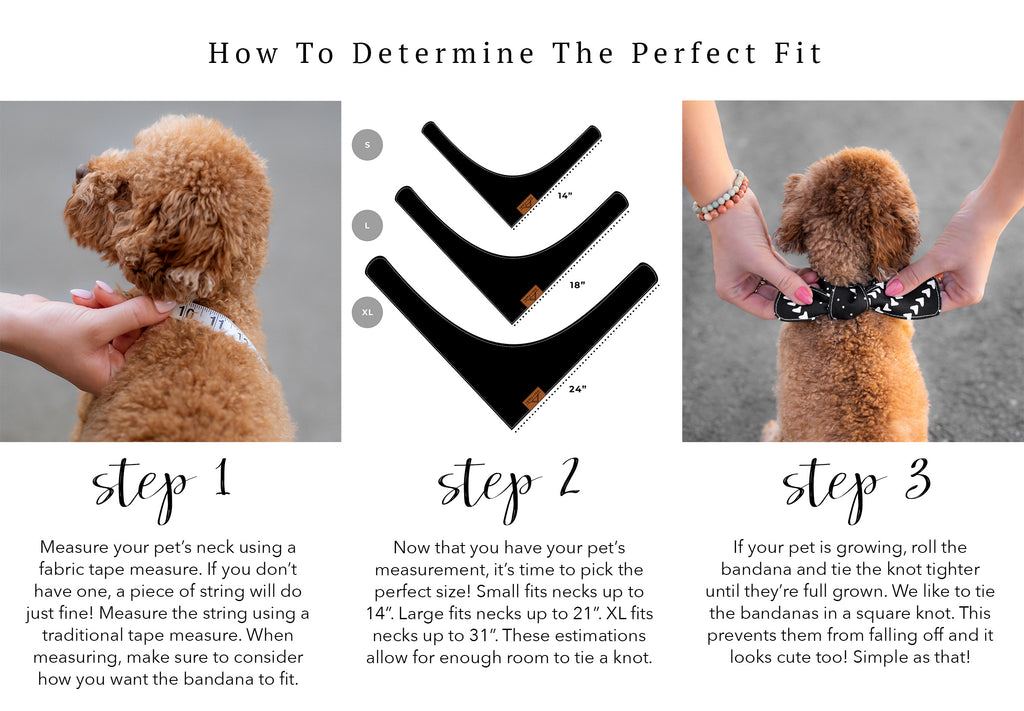 How To Determine The Perfect Fit

10 11

S

14"

L

18"

XL

24"

step 1

Measure your pet's neck using a fabric tape measure. If you don't have one, a piece of string will do just fine! Measure the string using a traditional tape measure. When measuring, make sure to consider how you want the bandana to fit.

step 2

Now that you have your pet's measurement, it's time to pick the perfect size! Small fits necks up to 14". Large fits necks up to 21". XL fits necks up to 31". These estimations allow for enough room to tie a knot.

step 3

If your pet is growing, roll the bandana and tie the knot tighter until they're full grown. We like to tie the bandanas in a square knot. This prevents them from falling off and it looks cute too! Simple as that!